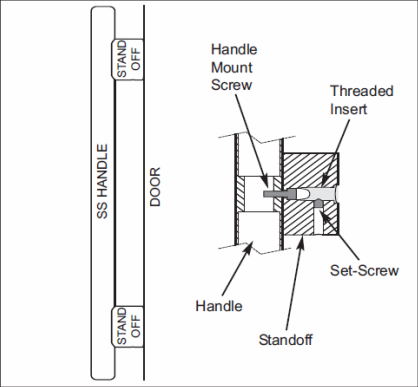 STAND OFF

SS HANDLE

DOOR

STAND OFF

Handle Mount Screw

Threaded Insert

Set-Screw

Handle

Standoff