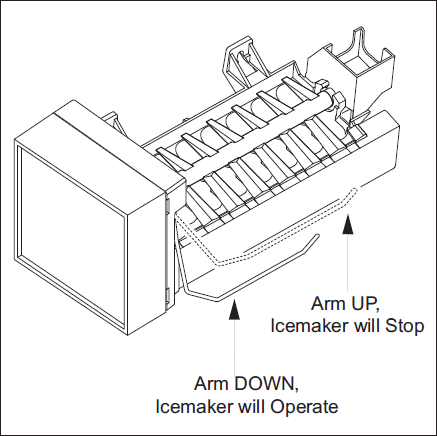 Arm UP,
Icemaker will Stop

Arm DOWN,
Icemaker will Operate