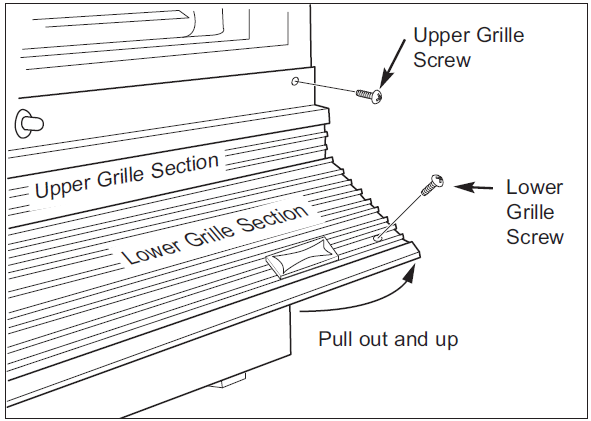 Upper Grille Screw

Upper Grille Section

Lower Grille Section

Lower Grille Screw

Pull out and up